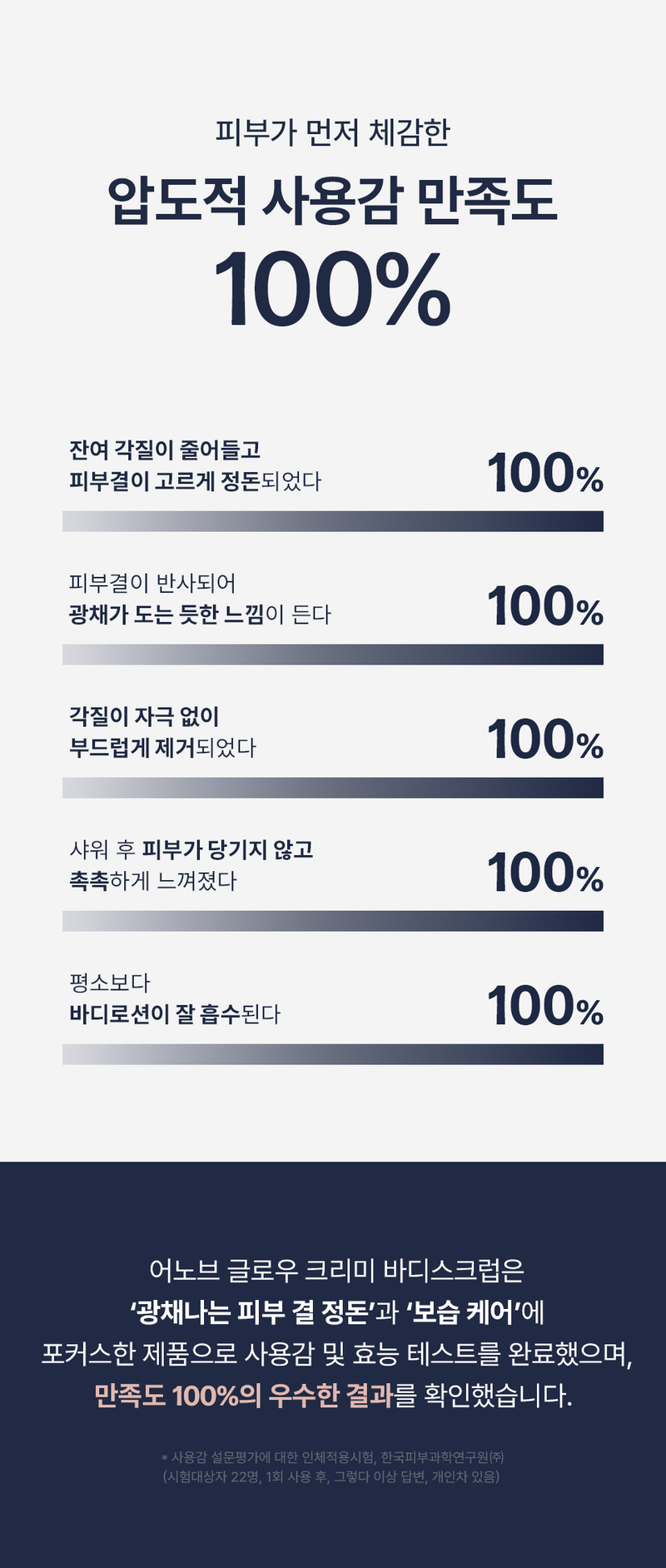 피부가 먼저 체감한

압도적 사용감 만족도

100%

잔여 각질이 줄어들고
피부결이 고르게 정돈되었다

100%

피부결이 반사되어
광채가 도는 듯한 느낌이 든다

100%

각질이 자극 없이
부드럽게 제거되었다

100%

샤워 후 피부가 당기지 않고
촉촉하게 느껴졌다

100%

평소보다
바디로션이 잘 흡수된다

100%

어노브 글로우 크리미 바디스크럽은
'광채나는 피부 결 정돈'과 '보습 케어'에
포커스한 제품으로 사용감 및 효능 테스트를 완료했으며,
만족도 100%의 우수한 결과를 확인했습니다.

* 사용감 설문평가에 대한 인체적용시험, 한국피부과학연구원㈜
(시험대상자 22명, 1회 사용 후, 그렇다 이상 답변, 개인차 있음)