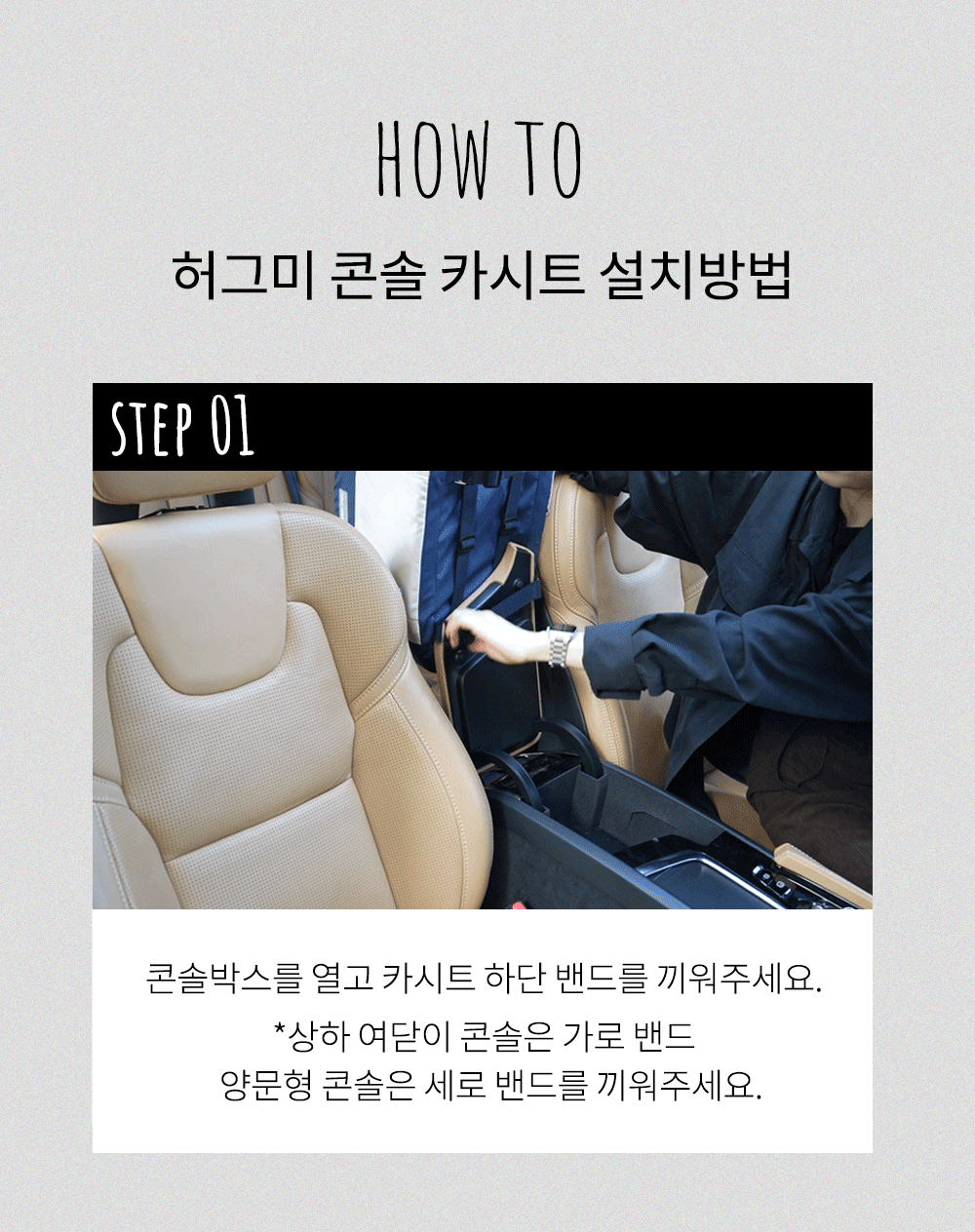 HOW TO

허그미 콘솔 카시트 설치방법

STEP 01

콘솔박스를 열고 카시트 하단 밴드를 끼워주세요.

*상하 여닫이 콘솔은 가로 밴드
양문형 콘솔은 세로 밴드를 끼워주세요.