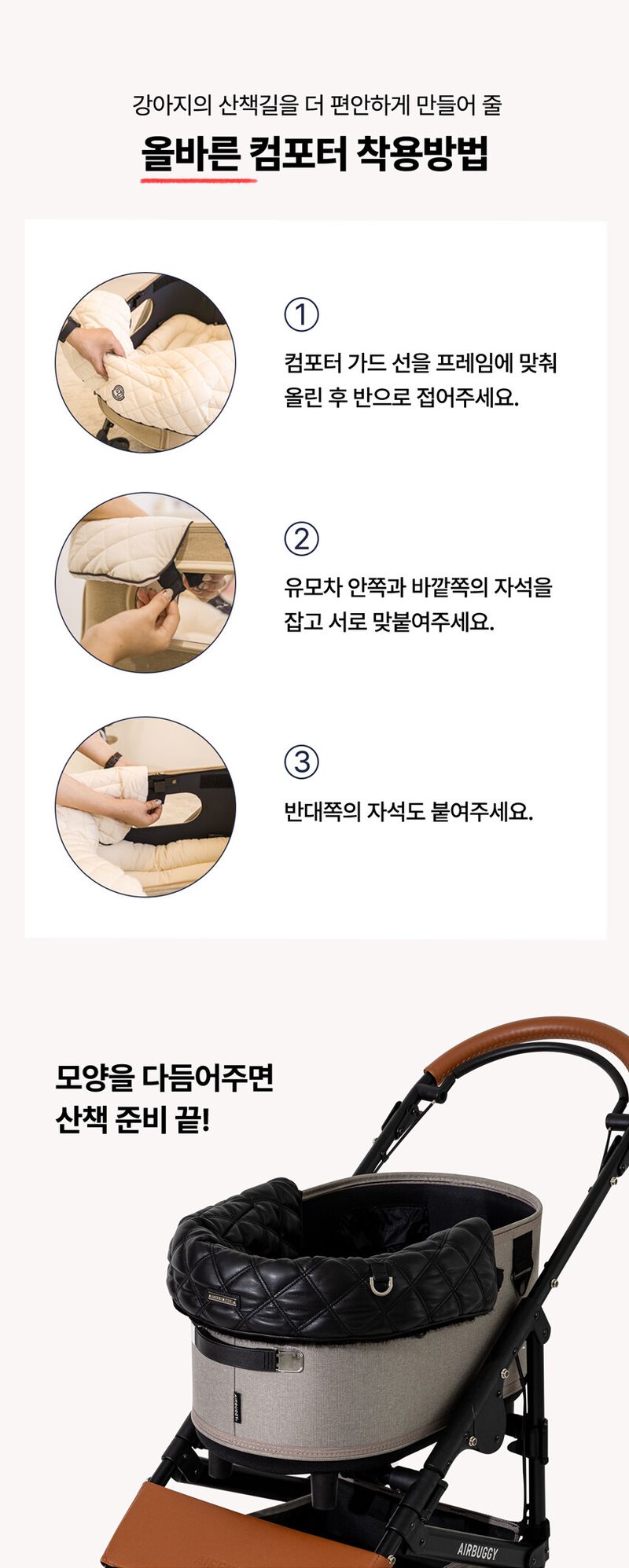 강아지의 산책길을 더 편안하게 만들어 줄

올바른 컴포터 착용방법

①

컴포터 가드 선을 프레임에 맞춰 올린 후 반으로 접어주세요.

②

유모차 안쪽과 바깥쪽의 자석을 잡고 서로 맞붙여주세요.

③

반대쪽의 자석도 붙여주세요.

모양을 다듬어주면
산책 준비 끝!

AIRBUGGY

AIRBUGGY