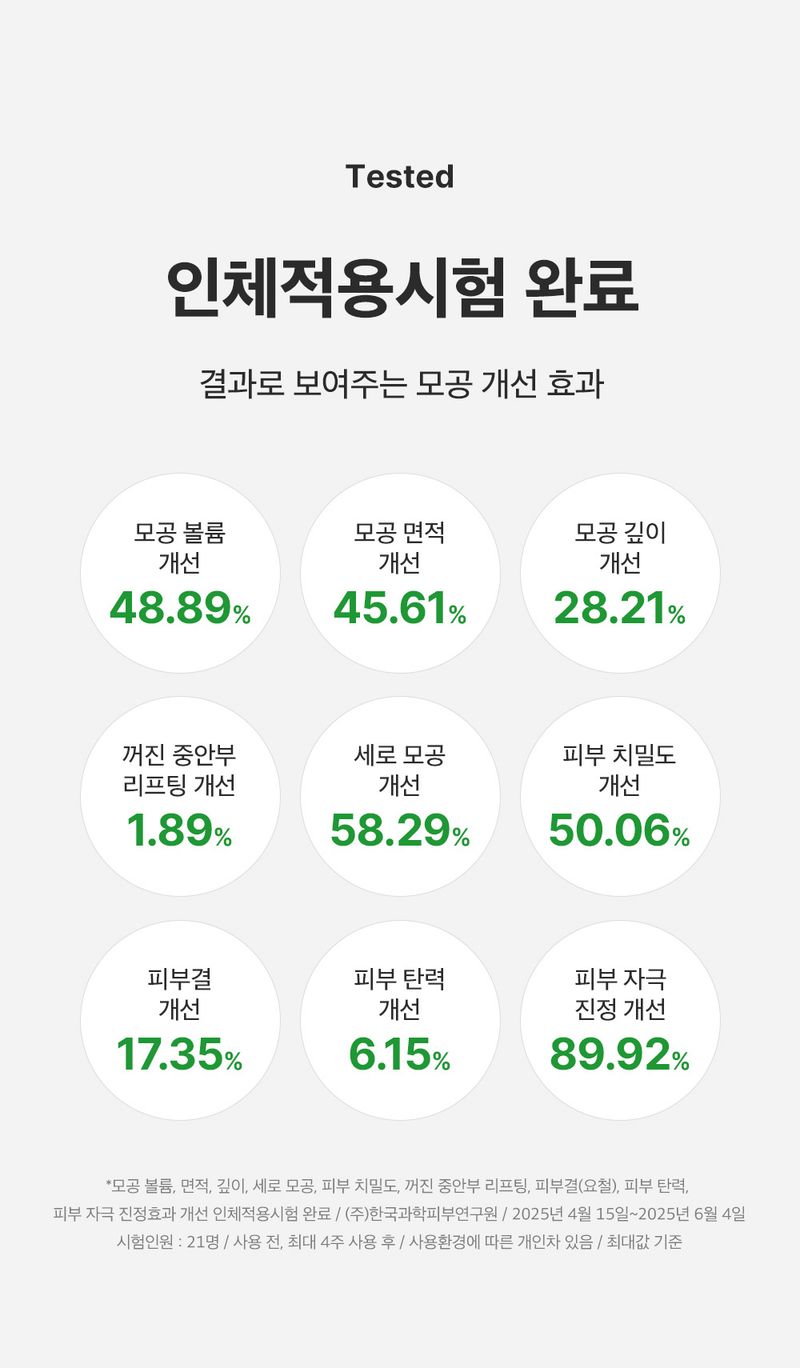 Tested

인체적용시험 완료

결과로 보여주는 모공 개선 효과

모공 볼륨 개선 48.89%

모공 면적 개선 45.61%

모공 깊이 개선 28.21%

꺼진 중안부 리프팅 개선 1.89%

세로 모공 개선 58.29%

피부 치밀도 개선 50.06%

피부결 개선 17.35%

피부 탄력 개선 6.15%

피부 자극 진정 개선 89.92%

*모공 볼륨, 면적, 깊이, 세로 모공, 피부 치밀도, 꺼진 중안부 리프팅, 피부결(요철), 피부 탄력, 피부 자극 진정효과 개선 인체적용시험 완료 / (주)한국과학피부연구원 / 2025년 4월 15일~2025년 6월 4일 시험인원 : 21명 / 사용 전, 최대 4주 사용 후 / 사용환경에 따른 개인차 있음 / 최대값 기준