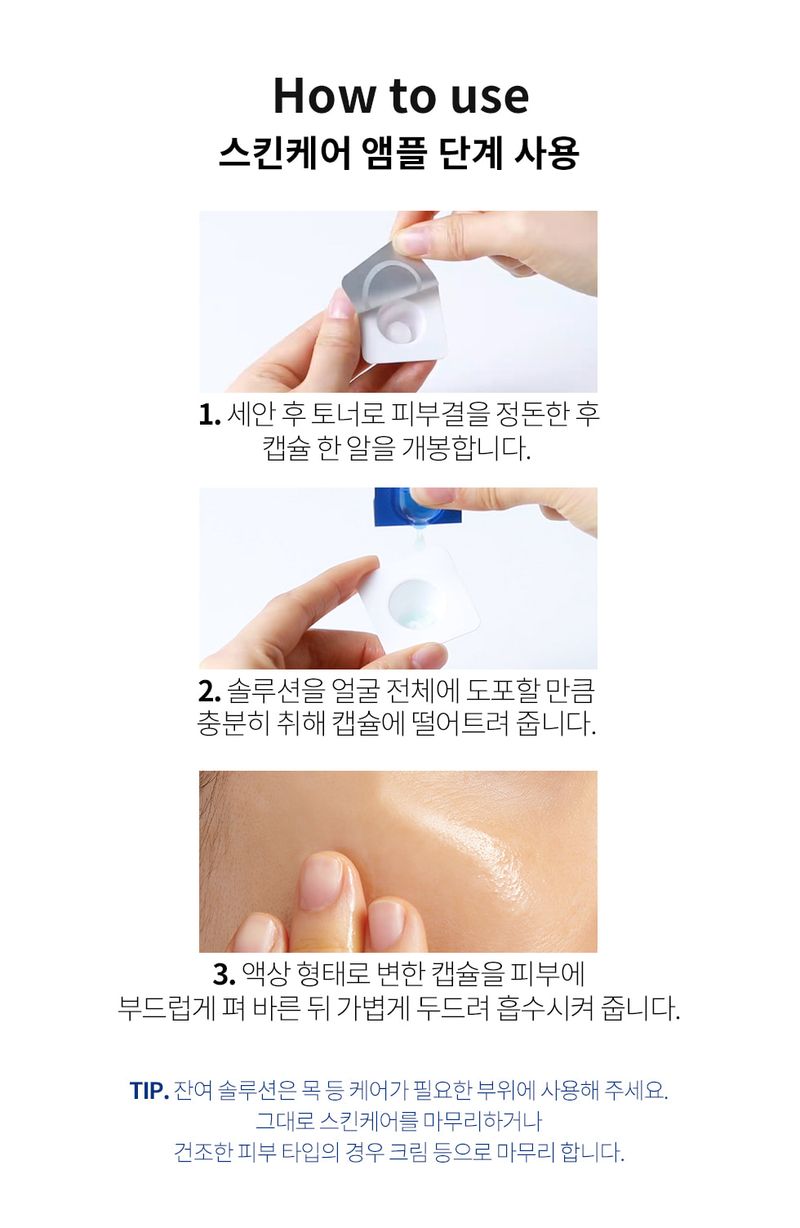 How to use
스킨케어 앰플 단계 사용

1. 세안 후 토너로 피부결을 정돈한 후 캡슐 한 알을 개봉합니다.

2. 솔루션을 얼굴 전체에 도포할 만큼 충분히 취해 캡슐에 떨어트려 줍니다.

3. 액상 형태로 변한 캡슐을 피부에 부드럽게 펴 바른 뒤 가볍게 두드려 흡수시켜 줍니다.

TIP. 잔여 솔루션은 목 등 케어가 필요한 부위에 사용해 주세요.
그대로 스킨케어를 마무리하거나
건조한 피부 타입의 경우 크림 등으로 마무리 합니다.