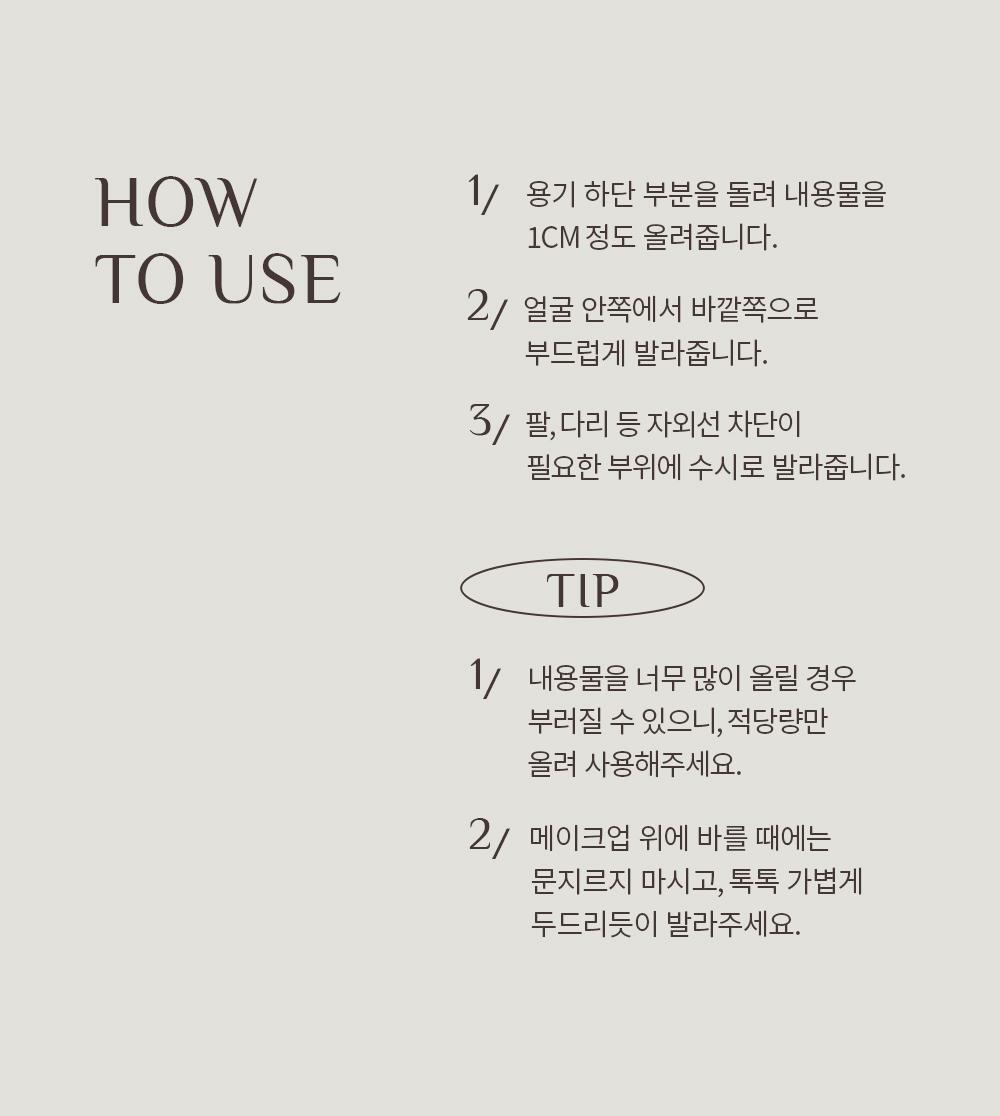 HOW
TO USE

1/ 용기 하단 부분을 돌려 내용물을 1CM 정도 올려줍니다.

2/ 얼굴 안쪽에서 바깥쪽으로 부드럽게 발라줍니다.

3/ 팔, 다리 등 자외선 차단이 필요한 부위에 수시로 발라줍니다.

TIP

1/ 내용물을 너무 많이 올릴 경우 부러질 수 있으니, 적당량만 올려 사용해주세요.

2/ 메이크업 위에 바를 때에는 문지르지 마시고, 톡톡 가볍게 두드리듯이 발라주세요.