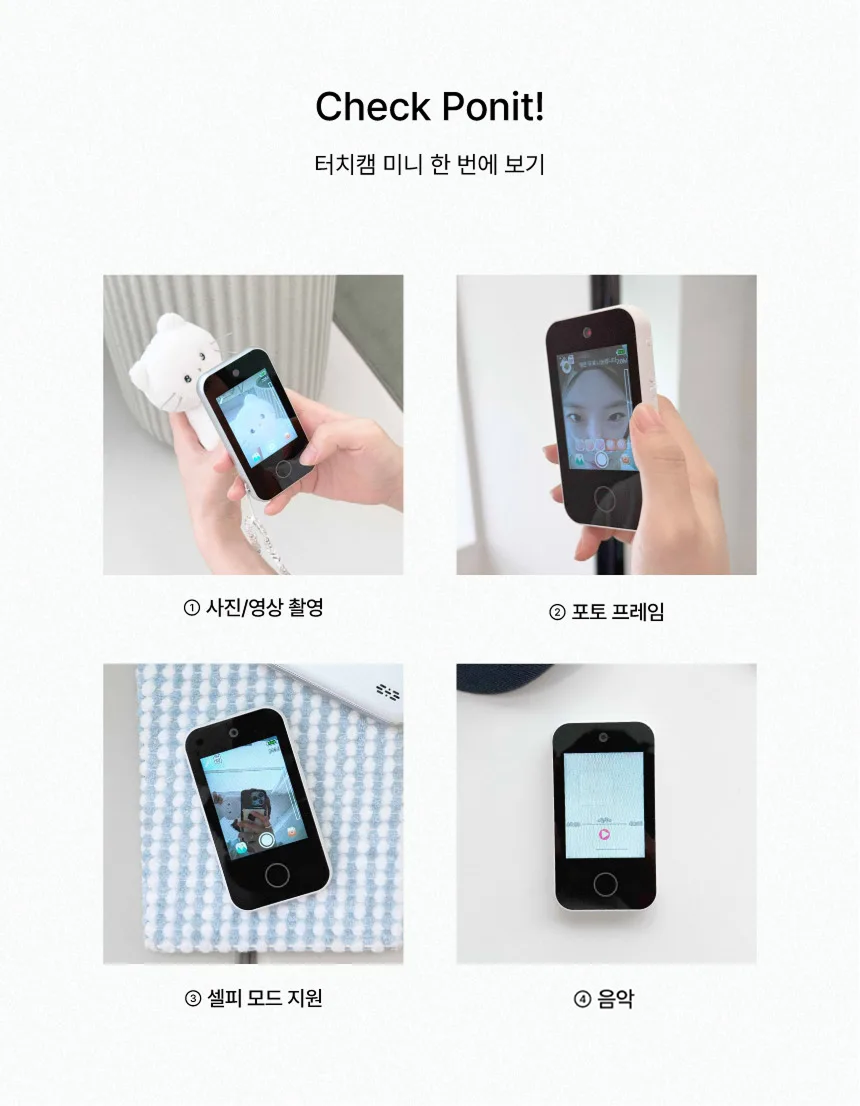 Check Ponit!

터치캠 미니 한 번에 보기

① 사진/영상 촬영

② 포토 프레임

③ 셀피 모드 지원

④ 음악